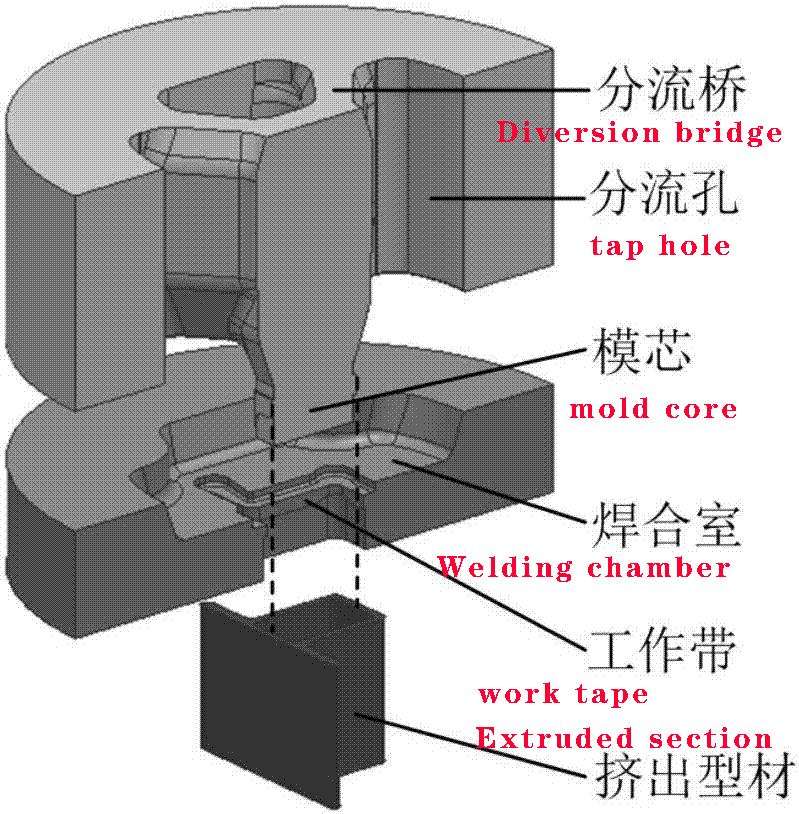 分流桥
Diversion bridge
分流孔
tap hole
模芯
mold core
焊合室
Welding chamber
工作带
work tape
Extruded section
挤出型材